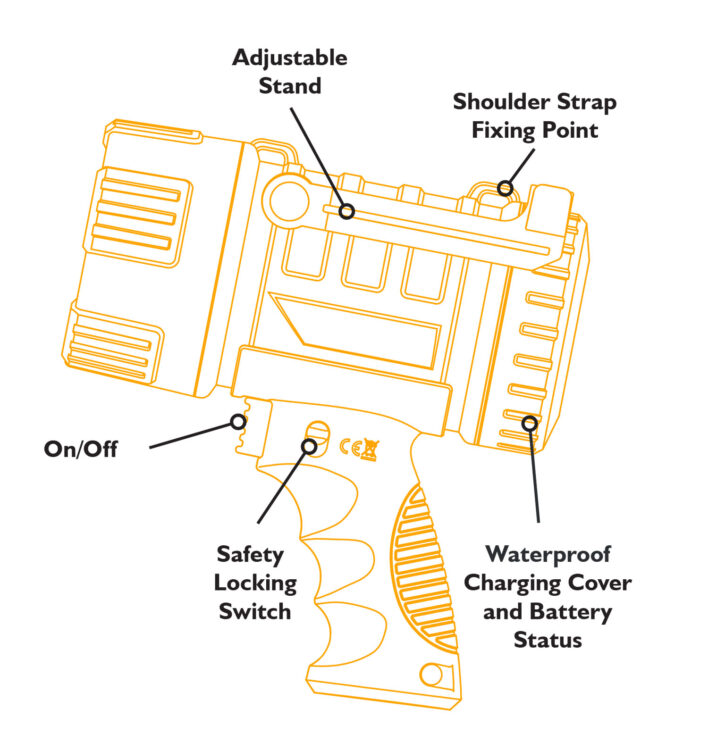 Adjustable Stand

Shoulder Strap Fixing Point

On/Off

CE

Safety Locking Switch

Waterproof Charging Cover and Battery Status